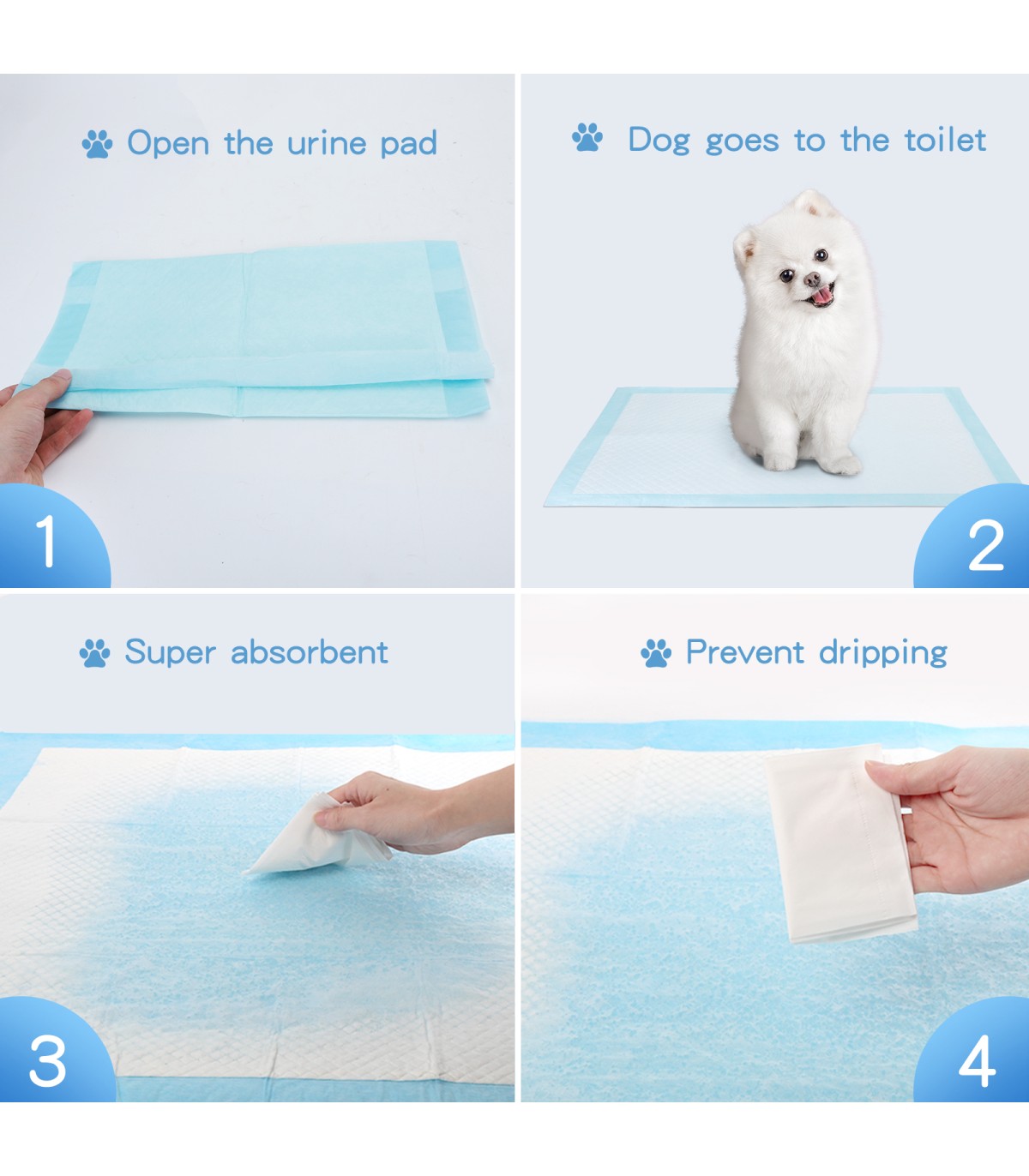 Open the urine pad

1

Dog goes to the toilet

2

Super absorbent

3

Prevent dripping

4