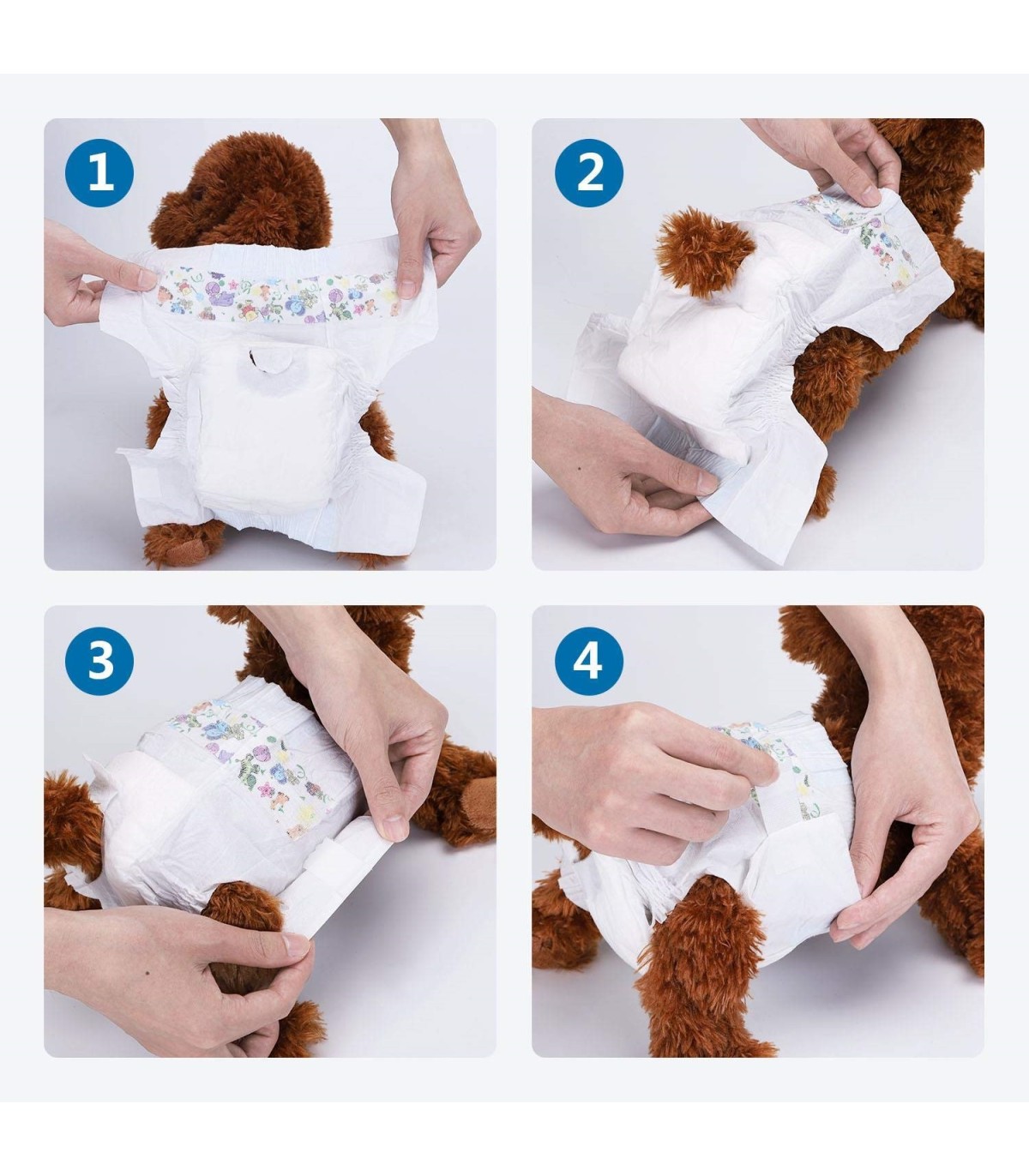 1

2

3

4