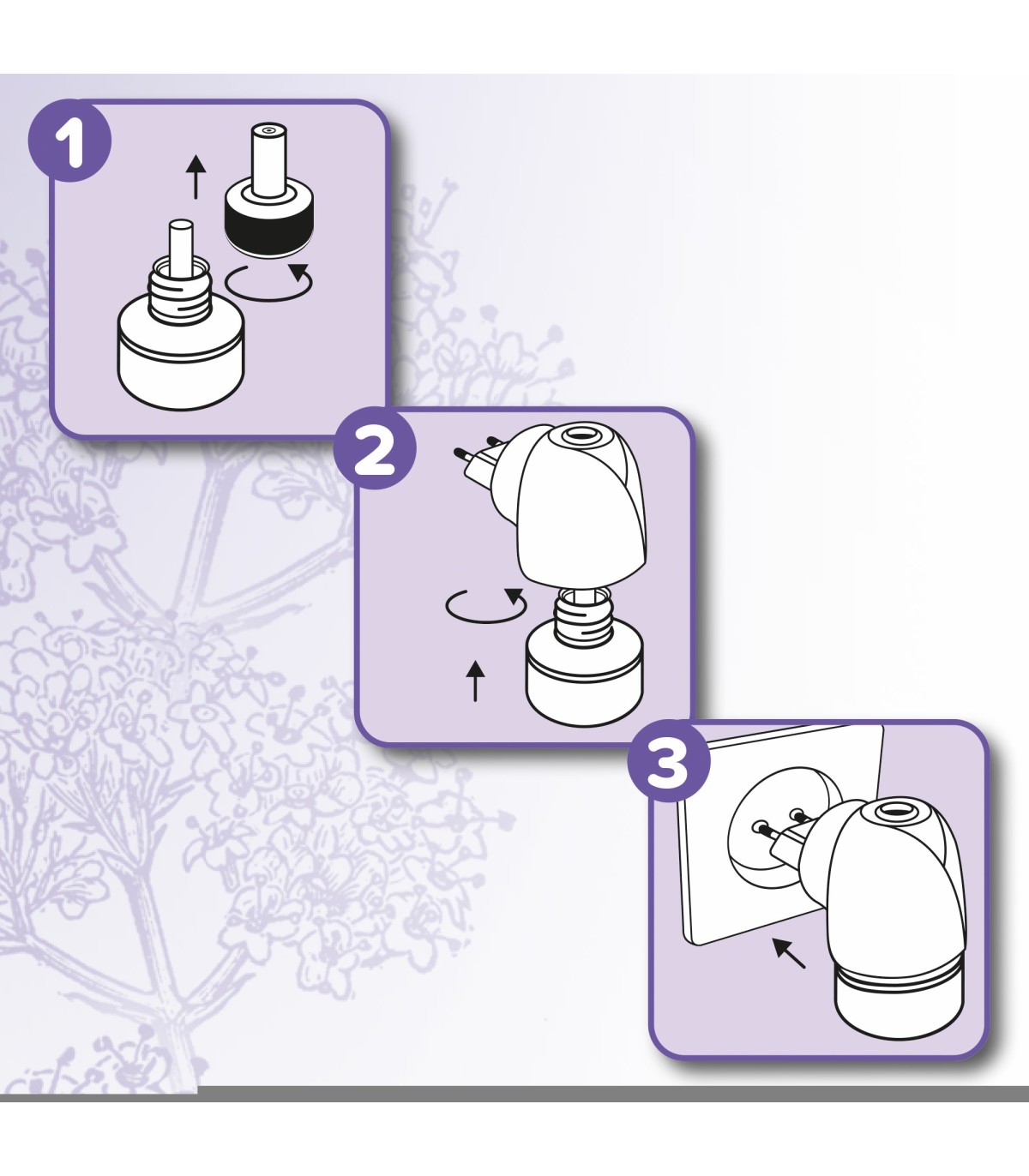 1

2

3