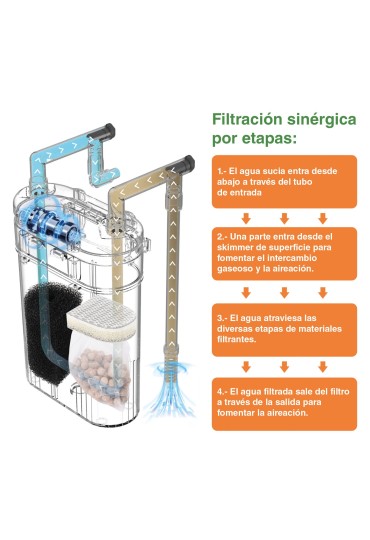 Filtración sinérgica por etapas:

1.- El agua sucia entra desde abajo a través del tubo de entrada

2.- Una parte entra desde el skimmer de superficie para fomentar el intercambio gaseoso y la aireación.

3.- El agua atraviesa las diversas etapas de materiales filtrantes.

4.- El agua filtrada sale del filtro a través de la salida para fomentar la aireación.