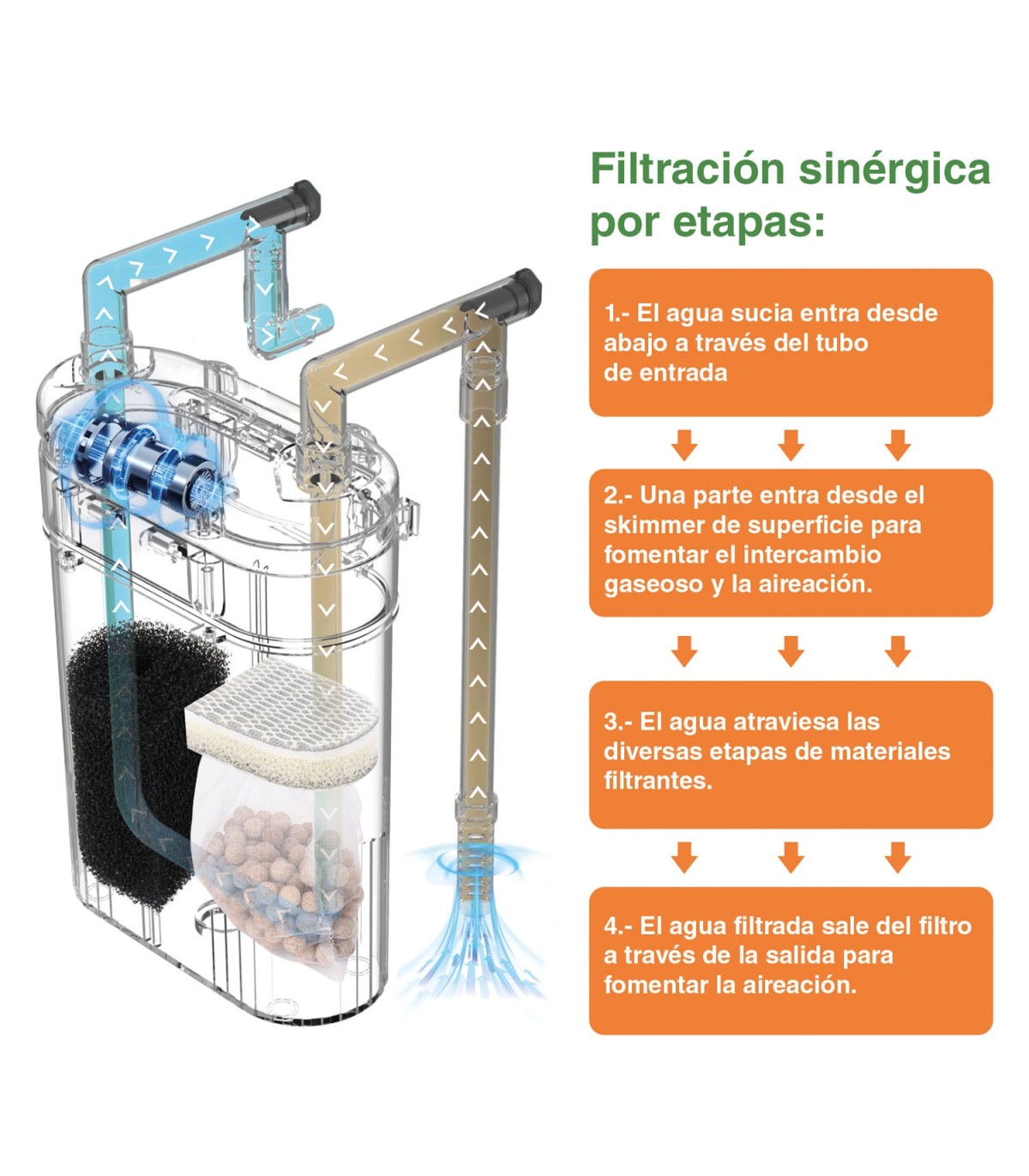 Filtración sinérgica por etapas:

1.- El agua sucia entra desde abajo a través del tubo de entrada

2.- Una parte entra desde el skimmer de superficie para fomentar el intercambio gaseoso y la aireación.

3.- El agua atraviesa las diversas etapas de materiales filtrantes.

4.- El agua filtrada sale del filtro a través de la salida para fomentar la aireación.